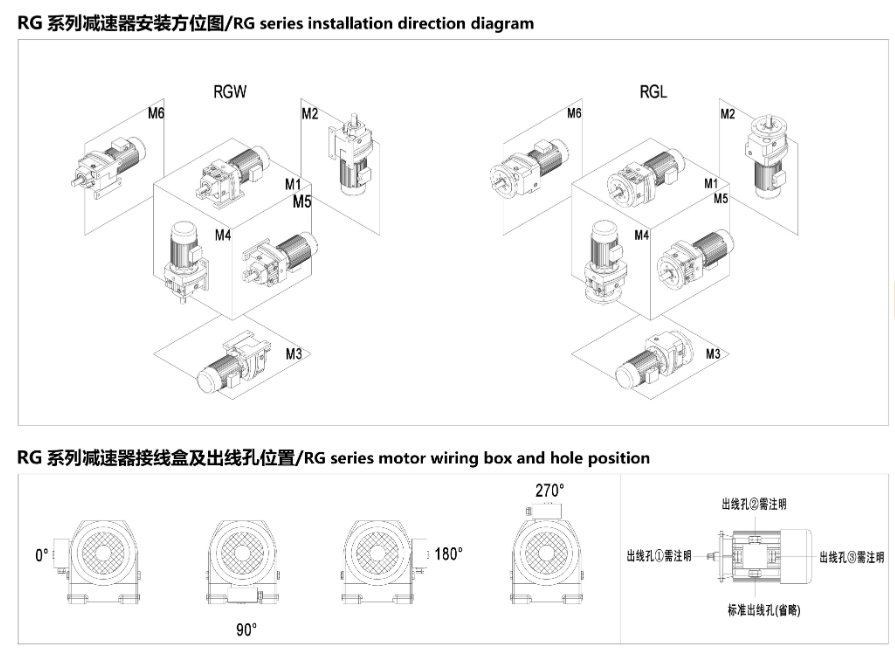 RG 系列减速器安装方位图/RG series installation direction diagram

RGW

M6

M2

M1

M5

M4

M3

RGL

M6

M2

M1

M5

M4

M3

RG 系列减速器接线盒及出线孔位置/RG series motor wiring box and hole position

0°

90°

180°

270°

出线孔②需注明

出线孔①需注明

出线孔③需注明

标准出线孔(省略)